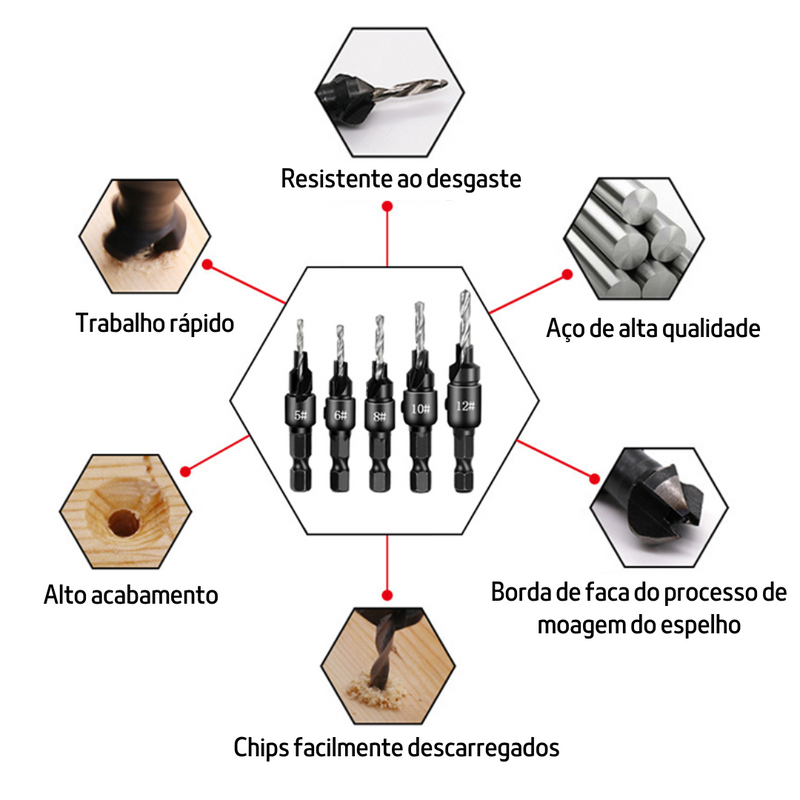 Resistente ao desgaste

Trabalho rápido

Aço de alta qualidade

5# 6# 8# 10# 12#

Alto acabamento

Borda de faca do processo de moagem do espelho

Chips facilmente descarregados