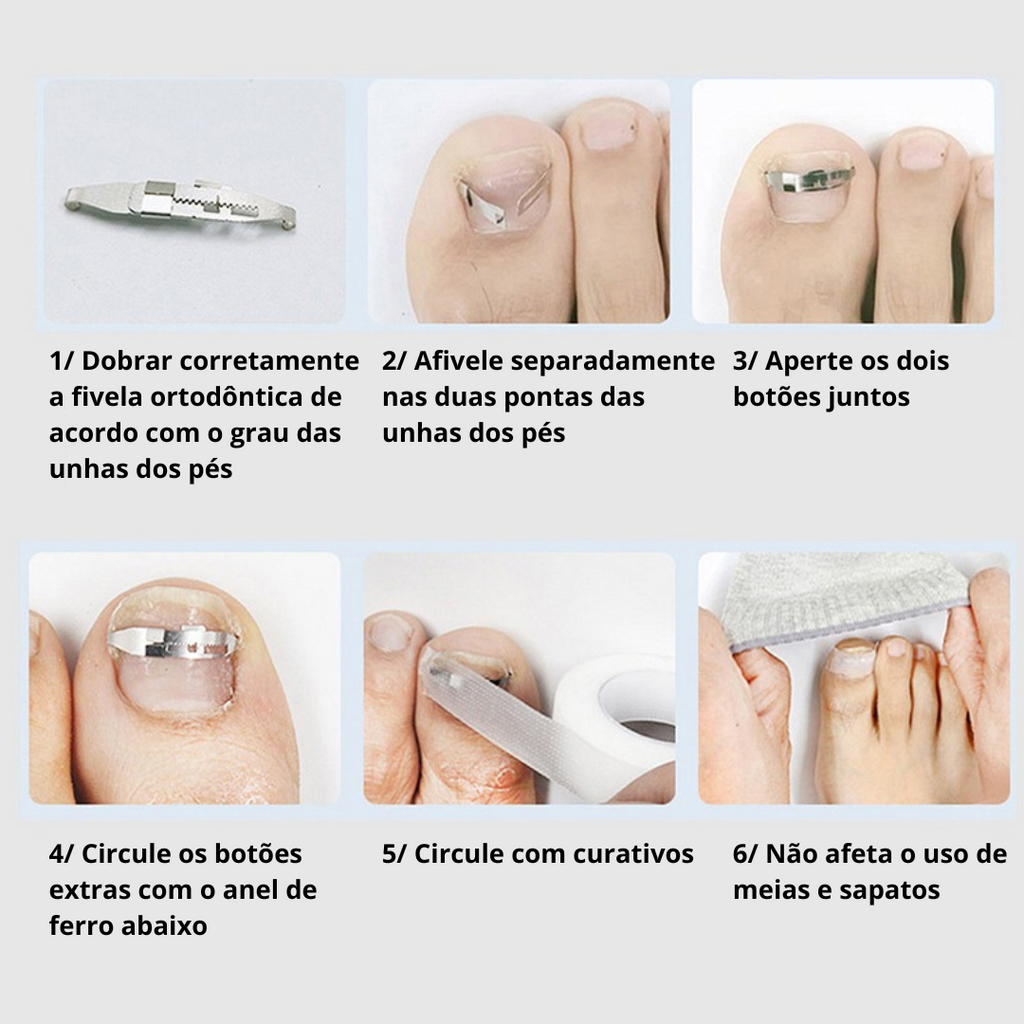 1/ Dobrar corretamente a fivela ortodôntica de acordo com o grau das unhas dos pés

2/ Afivele separadamente nas duas pontas das unhas dos pés

3/ Aperte os dois botões juntos

4/ Circule os botões extras com o anel de ferro abaixo

5/ Circule com curativos

6/ Não afeta o uso de meias e sapatos