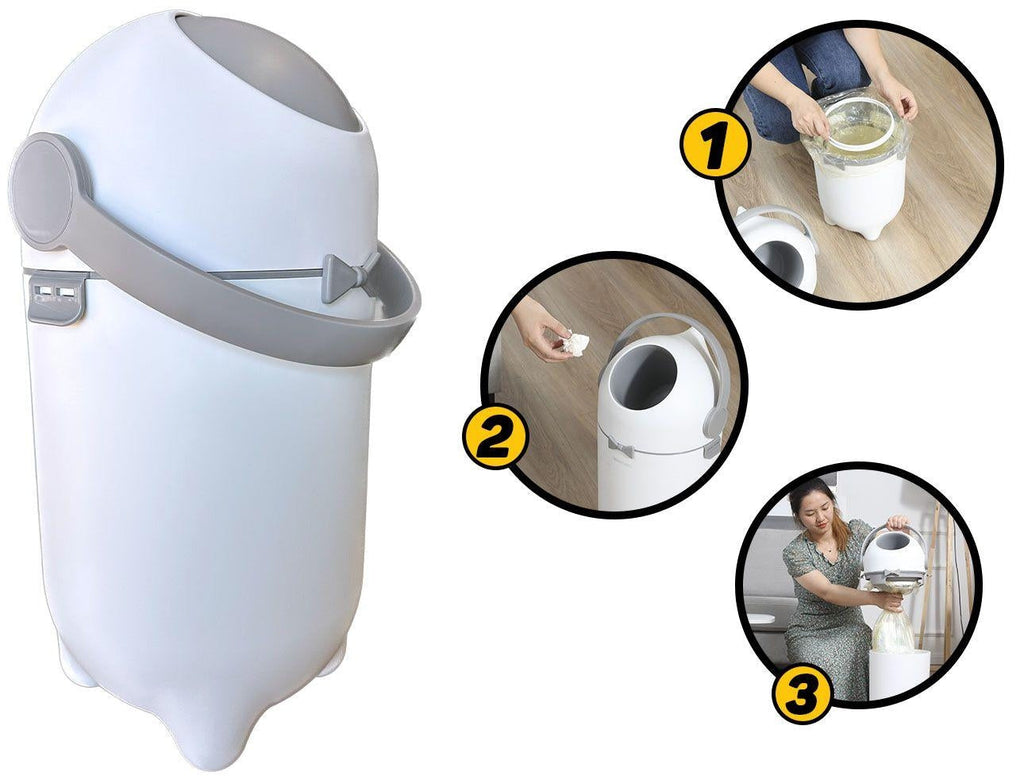 1

2

3