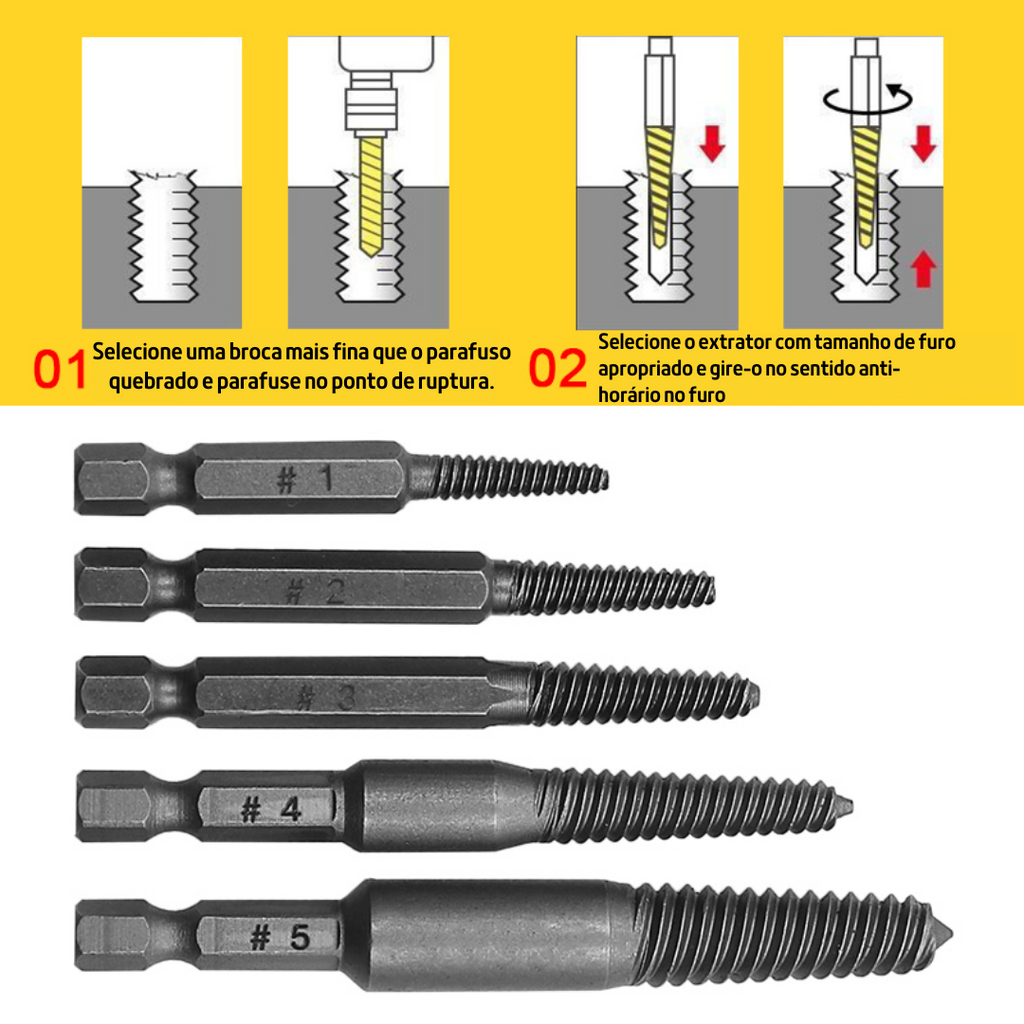 01 Selecione uma broca mais fina que o parafuso quebrado e parafuse no ponto de ruptura.

02 Selecione o extrator com tamanho de furo apropriado e gire-o no sentido anti-horário no furo

# 1

# 2

# 3

# 4

# 5